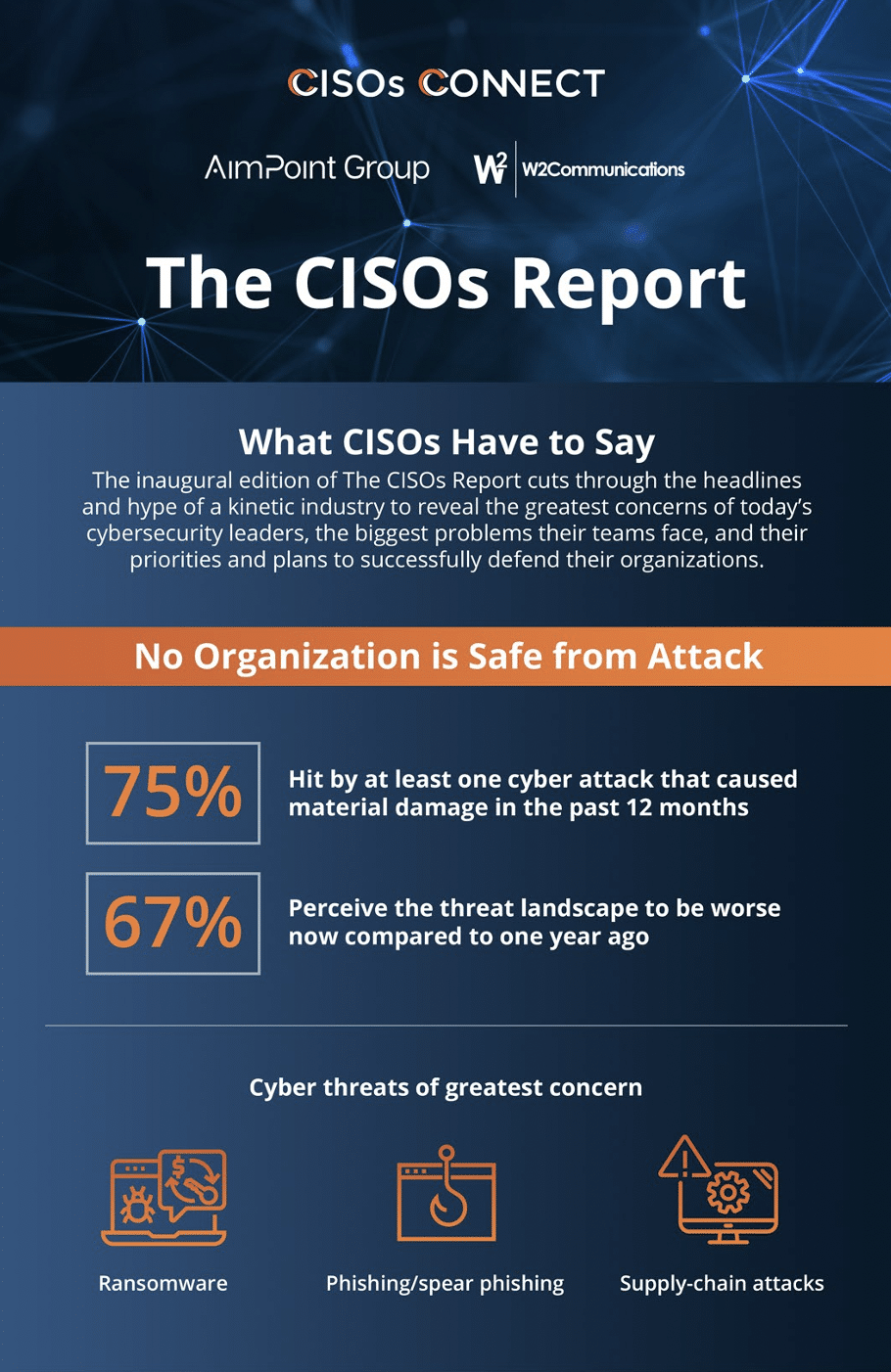 CISOs CONNECT

AimPoint Group

W² W2Communications

The CISOs Report

What CISOs Have to Say

The inaugural edition of The CISOs Report cuts through the headlines and hype of a kinetic industry to reveal the greatest concerns of today's cybersecurity leaders, the biggest problems their teams face, and their priorities and plans to successfully defend their organizations.

No Organization is Safe from Attack

75%

Hit by at least one cyber attack that caused material damage in the past 12 months

67%

Perceive the threat landscape to be worse now compared to one year ago

Cyber threats of greatest concern

Ransomware

Phishing/spear phishing

Supply-chain attacks